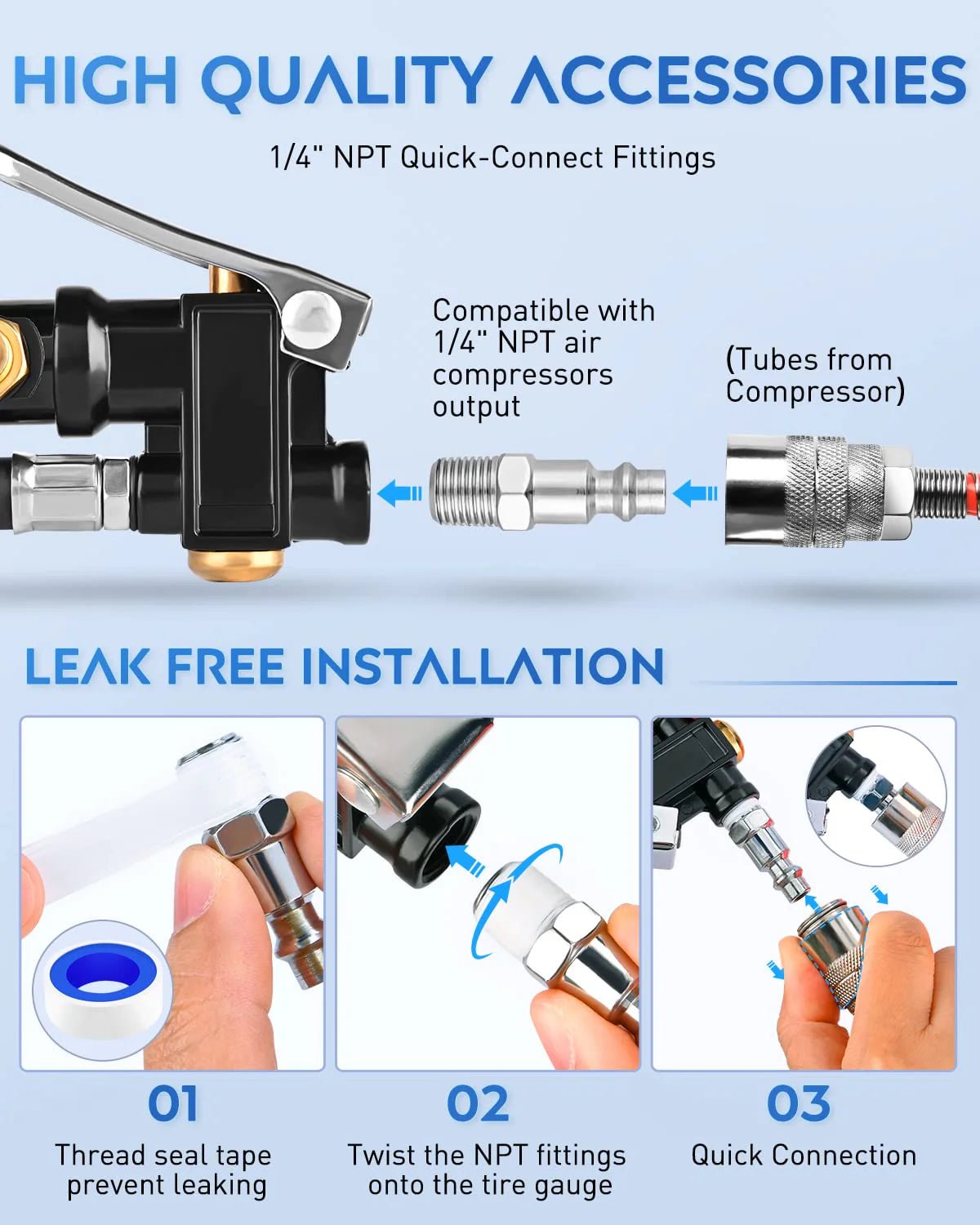 HIGH QUALITY ACCESSORIES

1/4" NPT Quick-Connect Fittings

Compatible with 1/4" NPT air compressors output

(Tubes from Compressor)

LEAK FREE INSTALLATION

01
Thread seal tape prevent leaking

02
Twist the NPT fittings onto the tire gauge

03
Quick Connection