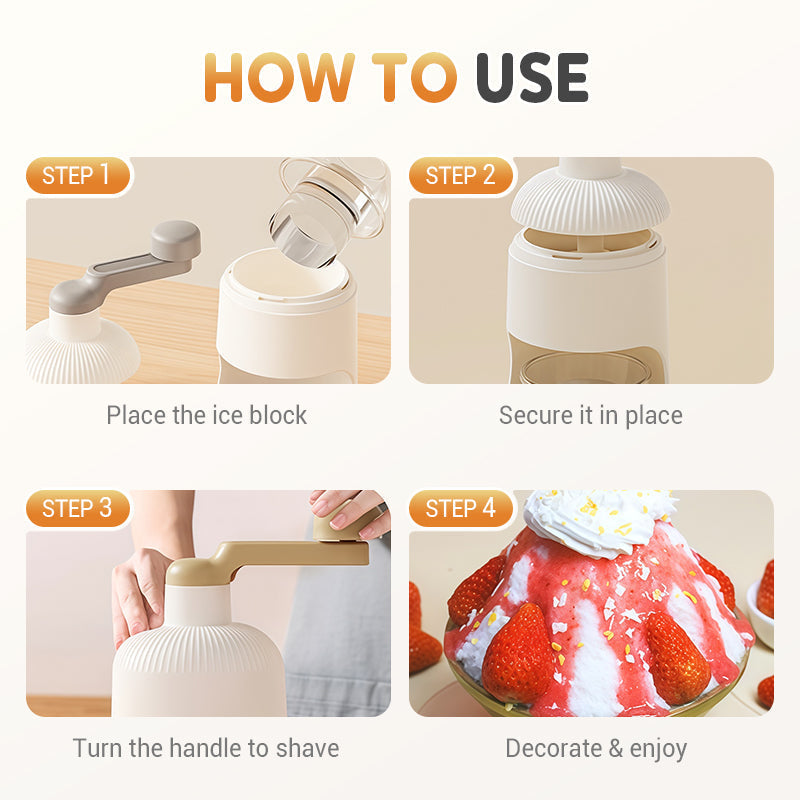 HOW TO USE

STEP 1

Place the ice block

STEP 2

Secure it in place

STEP 3

Turn the handle to shave

STEP 4

Decorate & enjoy